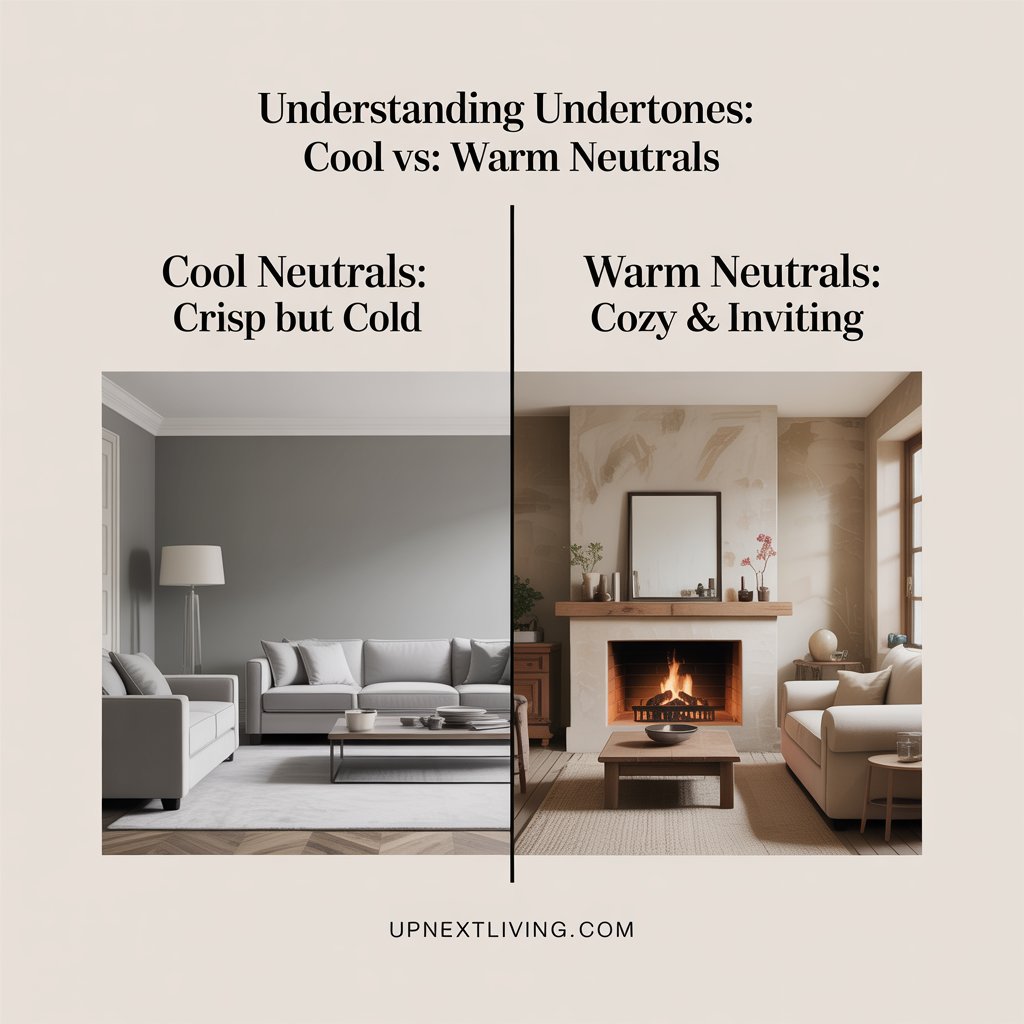 Understanding Undertones:
Cool vs: Warm Neutrals

Cool Neutrals:
Crisp but Cold

Warm Neutrals:
Cozy & Inviting

UPNEXTLIVING.COM