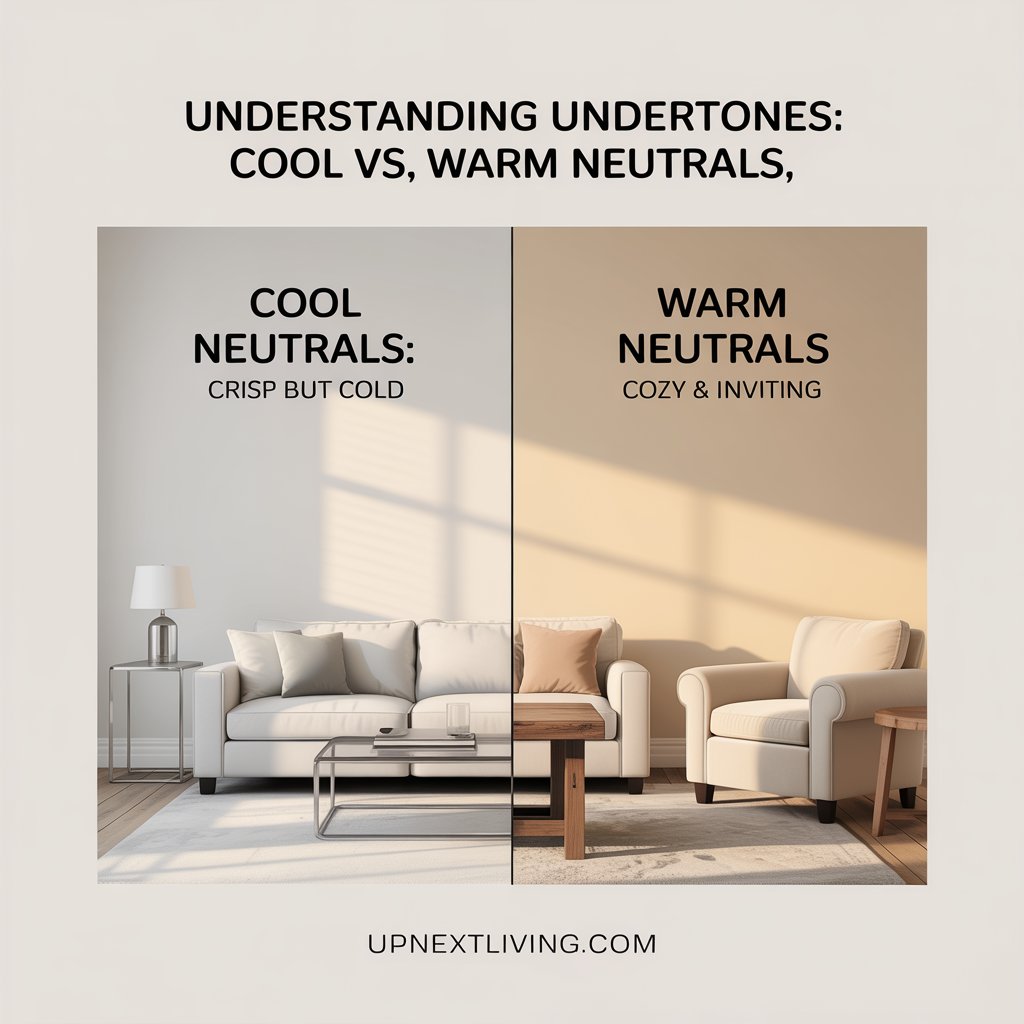 UNDERSTANDING UNDERTONES: COOL VS, WARM NEUTRALS,

COOL NEUTRALS:
CRISP BUT COLD

WARM NEUTRALS
COZY & INVITING

UPNEXTLIVING.COM